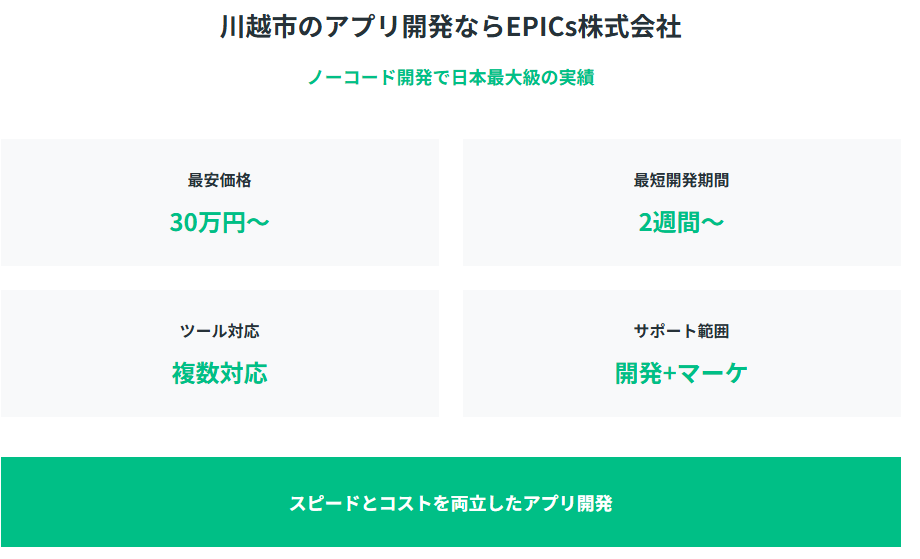 川越市のアプリ開発ならEPICs株式会社

ノーコード開発で日本最大級の実績

最安価格
30万円〜

最短開発期間
2週間〜

ツール対応
複数対応

サポート範囲
開発+マーケ

スピードとコストを両立したアプリ開発