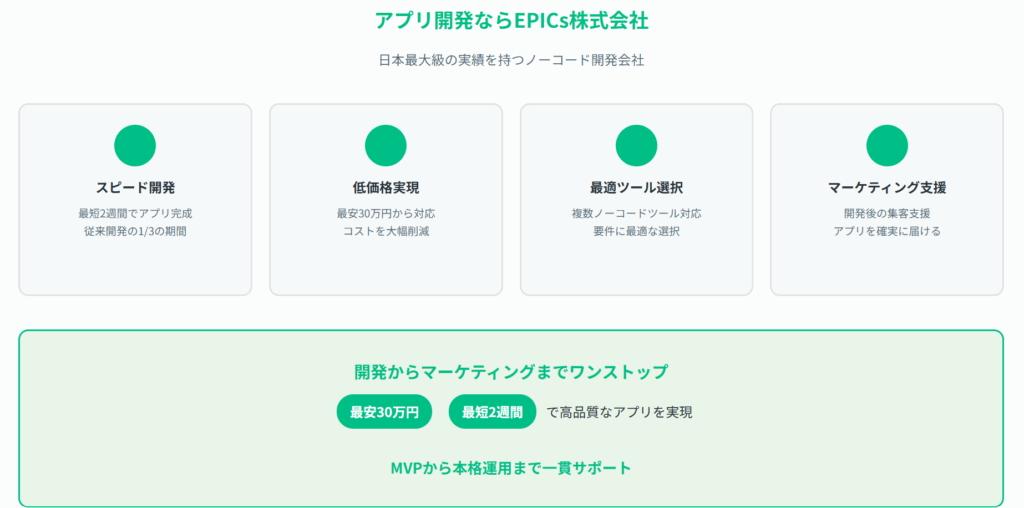 アプリ開発ならEPICs株式会社

日本最大級の実績を持つノーコード開発会社

スピード開発

最短2週間でアプリ完成
従来開発の1/3の期間

低価格実現

最安30万円から対応
コストを大幅削減

最適ツール選択

複数ノーコードツール対応
要件に最適な選択

マーケティング支援

開発後の集客支援
アプリを確実に届ける

開発からマーケティングまでワンストップ

最安30万円 最短2週間 で高品質なアプリを実現

MVPから本格運用まで一貫サポート