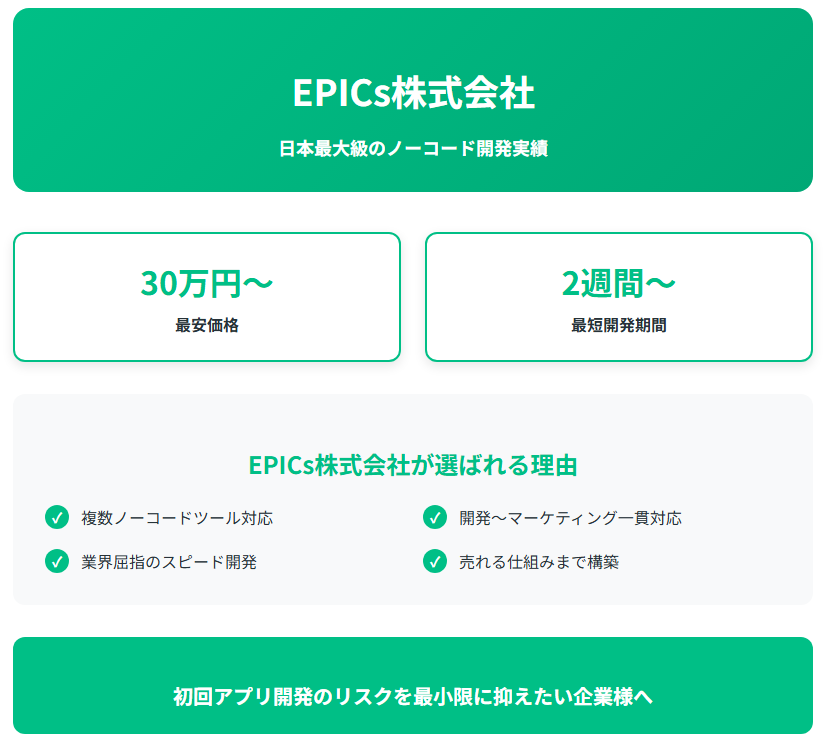 EPICs株式会社

日本最大級のノーコード開発実績

30万円〜

最安価格

2週間〜

最短開発期間

EPICs株式会社が選ばれる理由

✓ 複数ノーコードツール対応

✓ 業界屈指のスピード開発

✓ 開発〜マーケティング一貫対応

✓ 売れる仕組みまで構築

初回アプリ開発のリスクを最小限に抑えたい企業様へ