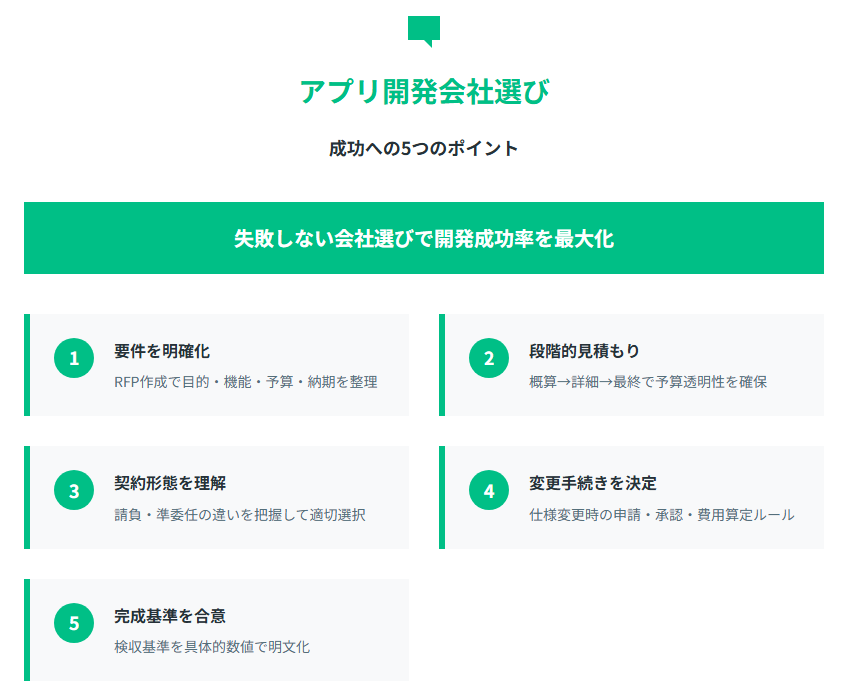 アプリ開発会社選び

成功への5つのポイント

失敗しない会社選びで開発成功率を最大化

1
要件を明確化
RFP作成で目的・機能・予算・納期を整理

2
段階的見積もり
概算→詳細→最終で予算透明性を確保

3
契約形態を理解
請負・準委任の違いを把握して適切選択

4
変更手続きを決定
仕様変更時の申請・承認・費用算定ルール

5
完成基準を合意
検収基準を具体的数値で明文化