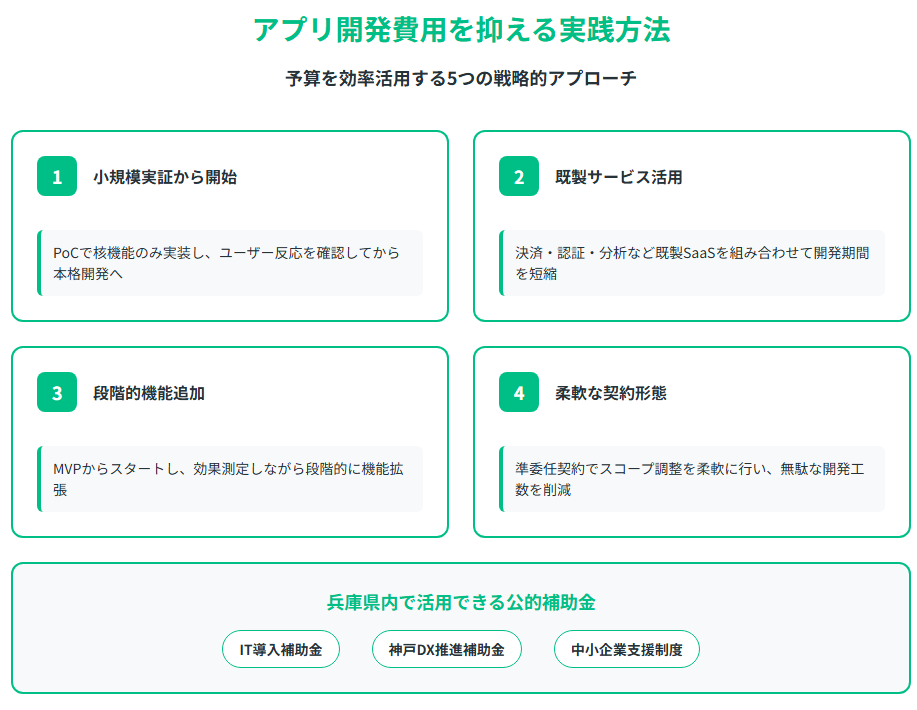 アプリ開発費用を抑える実践方法

予算を効率活用する5つの戦略的アプローチ

1
小規模実証から開始

PoCで核機能のみ実装し、ユーザー反応を確認してから本格開発へ

2
既製サービス活用

決済・認証・分析など既製SaaSを組み合わせて開発期間を短縮

3
段階的機能追加

MVPからスタートし、効果測定しながら段階的に機能拡張

4
柔軟な契約形態

準委任契約でスコープ調整を柔軟に行い、無駄な開発工数を削減

兵庫県内で活用できる公的補助金

IT導入補助金

神戸DX推進補助金

中小企業支援制度