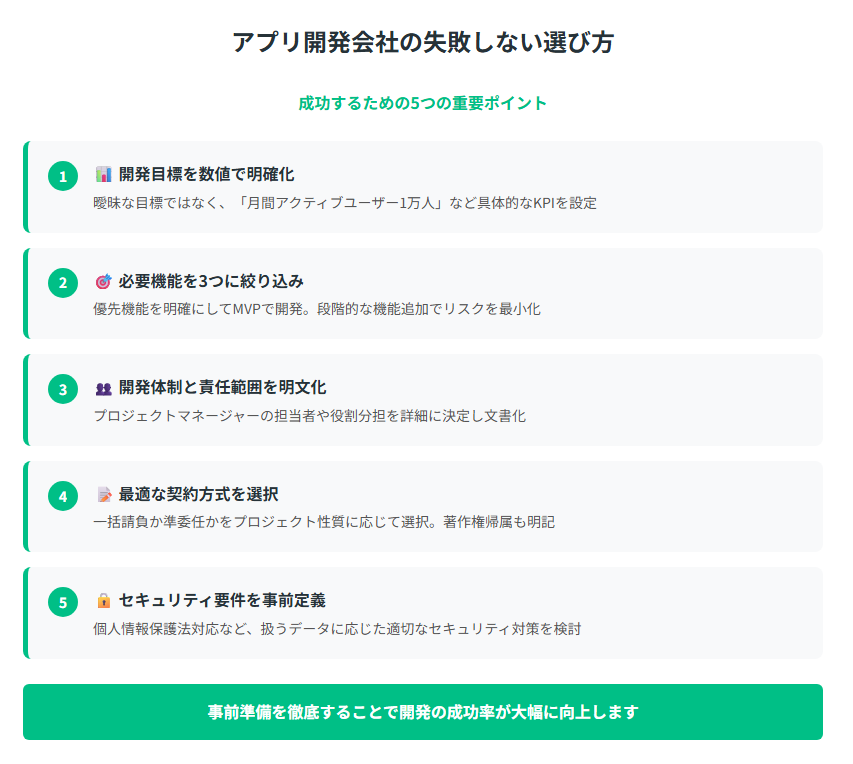 アプリ開発会社の失敗しない選び方

成功するための5つの重要ポイント

1
開発目標を数値で明確化
曖昧な目標ではなく、「月間アクティブユーザー1万人」など具体的なKPIを設定

2
必要機能を3つに絞り込み
優先機能を明確にしてMVPで開発。段階的な機能追加でリスクを最小化

3
開発体制と責任範囲を明文化
プロジェクトマネージャーの担当者や役割分担を詳細に決定し文書化

4
最適な契約方式を選択
一括請負か準委任かをプロジェクト性質に応じて選択。著作権帰属も明記

5
セキュリティ要件を事前定義
個人情報保護法対応など、扱うデータに応じた適切なセキュリティ対策を検討

事前準備を徹底することで開発の成功率が大幅に向上します