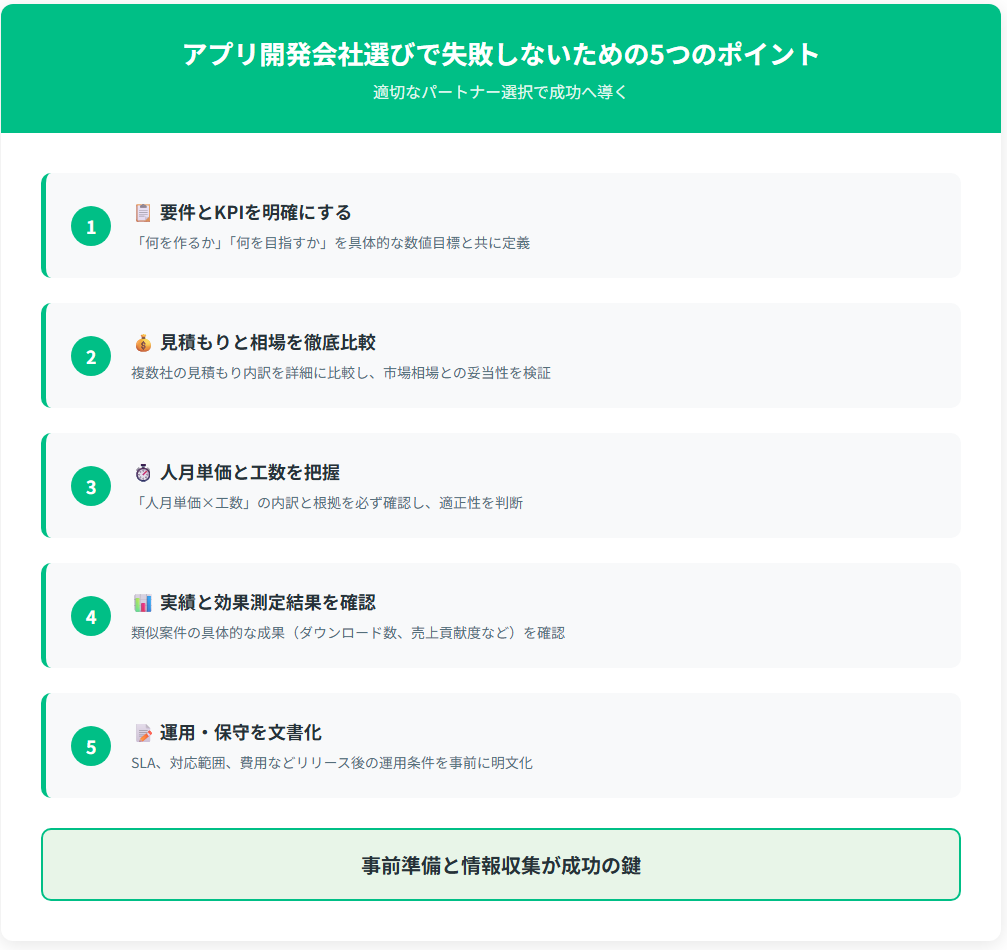 アプリ開発会社選びで失敗しないための5つのポイント
適切なパートナー選択で成功へ導く

1
要件とKPIを明確にする
「何を作るか」「何を目指すか」を具体的な数値目標と共に定義

2
見積もりと相場を徹底比較
複数社の見積もり内訳を詳細に比較し、市場相場との妥当性を検証

3
人月単価と工数を把握
「人月単価×工数」の内訳と根拠を必ず確認し、適正性を判断

4
実績と効果測定結果を確認
類似案件の具体的な成果（ダウンロード数、売上貢献度など）を確認

5
運用・保守を文書化
SLA、対応範囲、費用などリリース後の運用条件を事前に明文化

事前準備と情報収集が成功の鍵